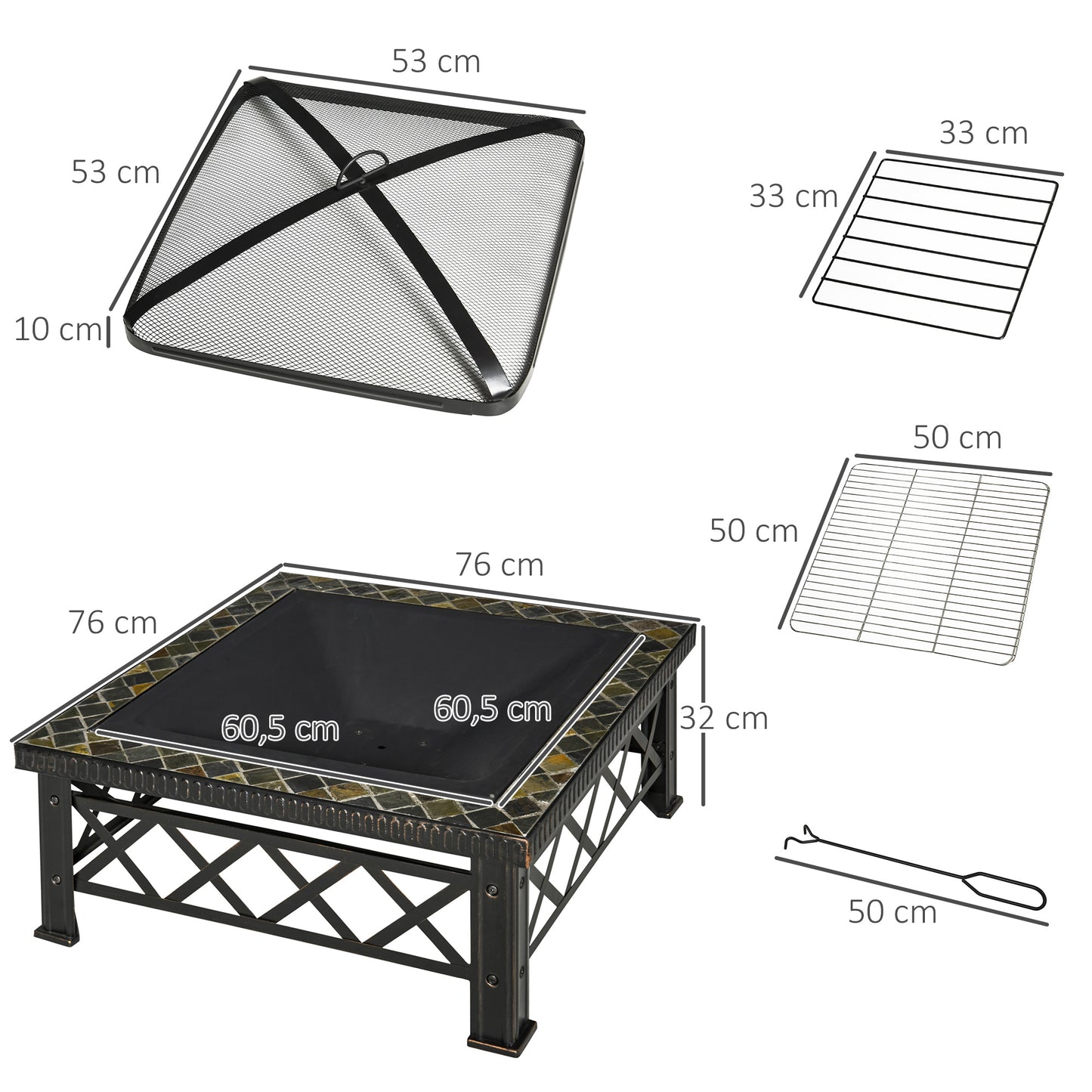 53 cm
53 cm
10 cm
33 cm
33 cm
50 cm
50 cm
76 cm
76 cm
60,5 cm
60,5 cm
32 cm
50 cm