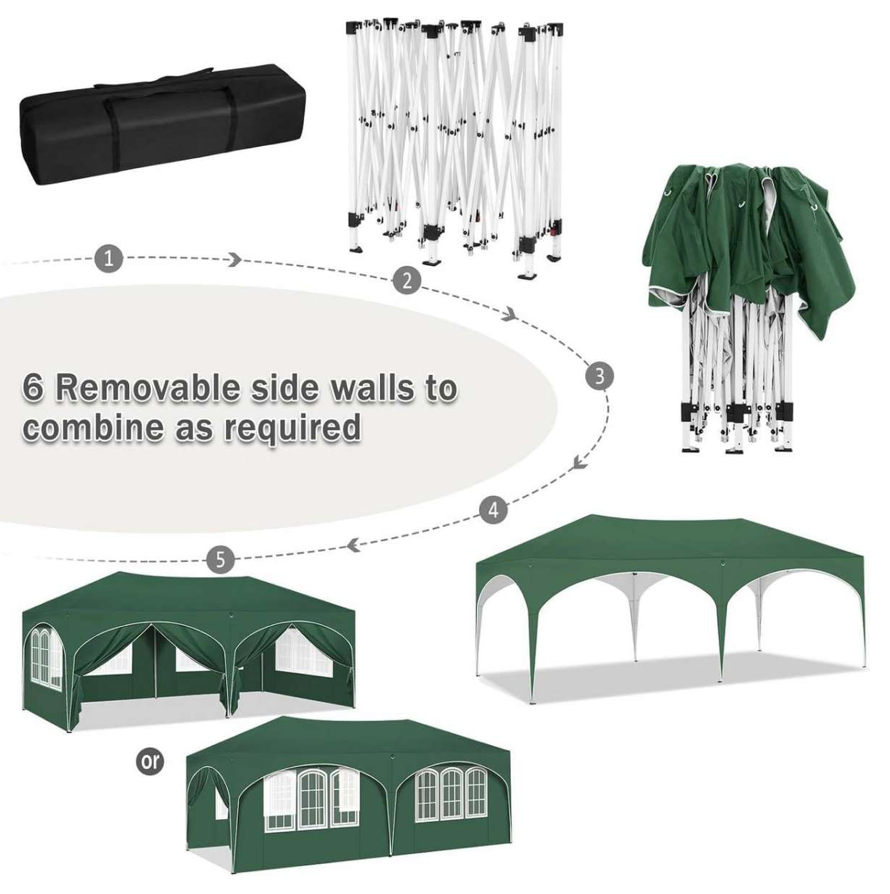 1

2

3

6 Removable side walls to combine as required

4

5

or